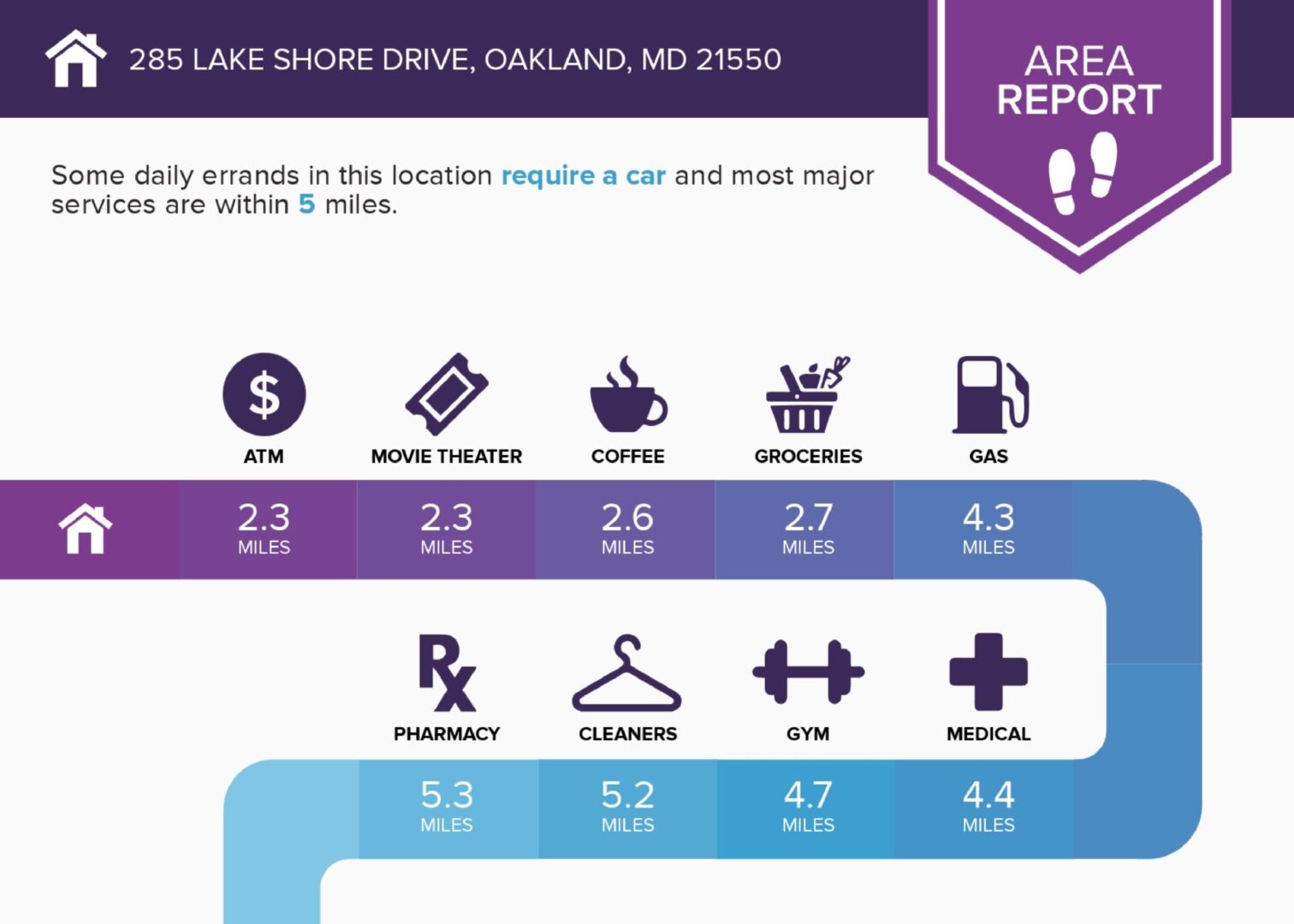 285 LAKE SHORE DRIVE, OAKLAND, MD 21550

AREA REPORT

Some daily errands in this location require a car and most major services are within 5 miles.

ATM
2.3 MILES

MOVIE THEATER
2.3 MILES

COFFEE
2.6 MILES

GROCERIES
2.7 MILES

GAS
4.3 MILES

PHARMACY
5.3 MILES

CLEANERS
5.2 MILES

GYM
4.7 MILES

MEDICAL
4.4 MILES