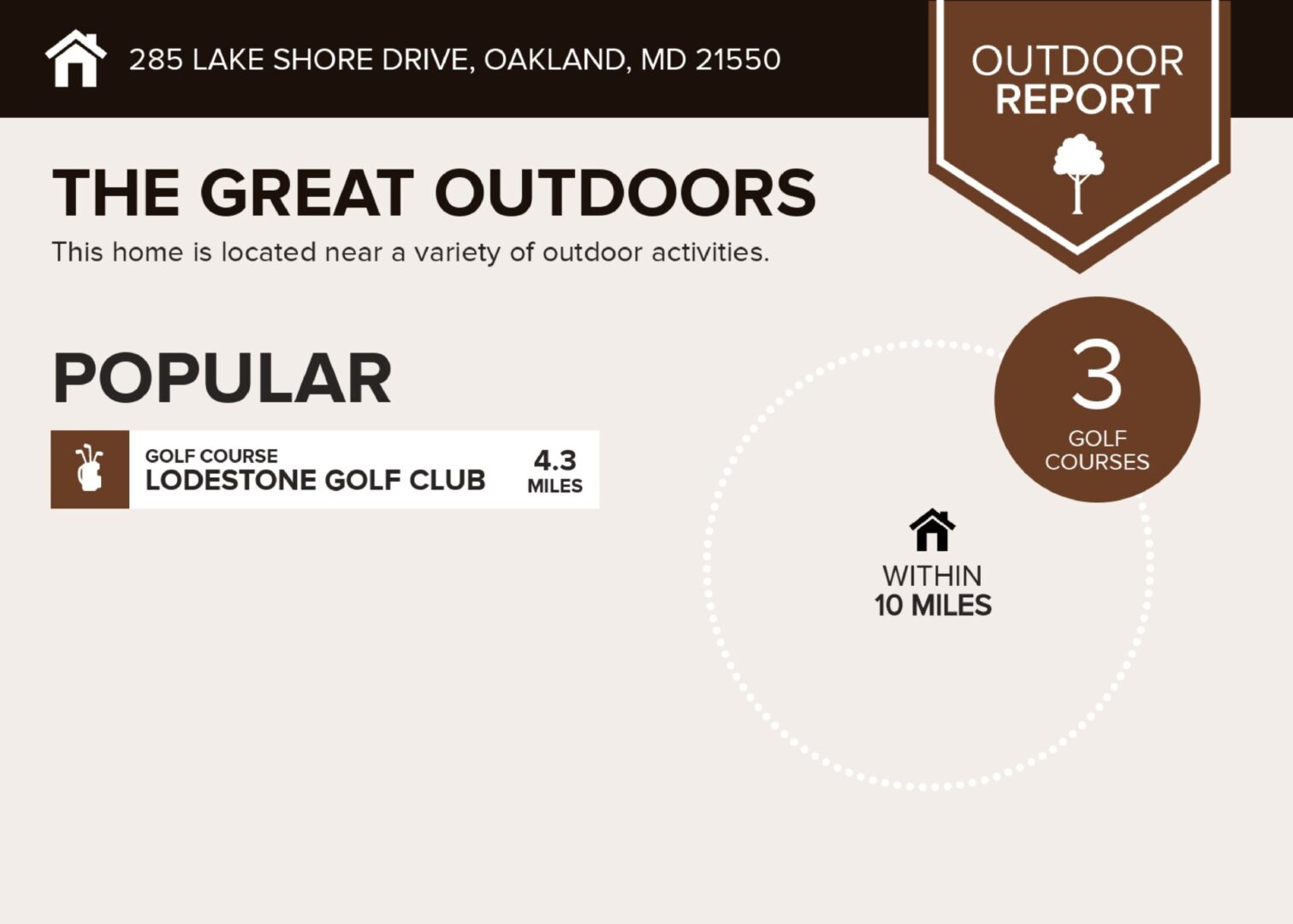 285 LAKE SHORE DRIVE, OAKLAND, MD 21550

OUTDOOR
REPORT

THE GREAT OUTDOORS

This home is located near a variety of outdoor activities.

POPULAR

GOLF COURSE
LODESTONE GOLF CLUB
4.3
MILES

3
GOLF
COURSES

WITHIN
10 MILES